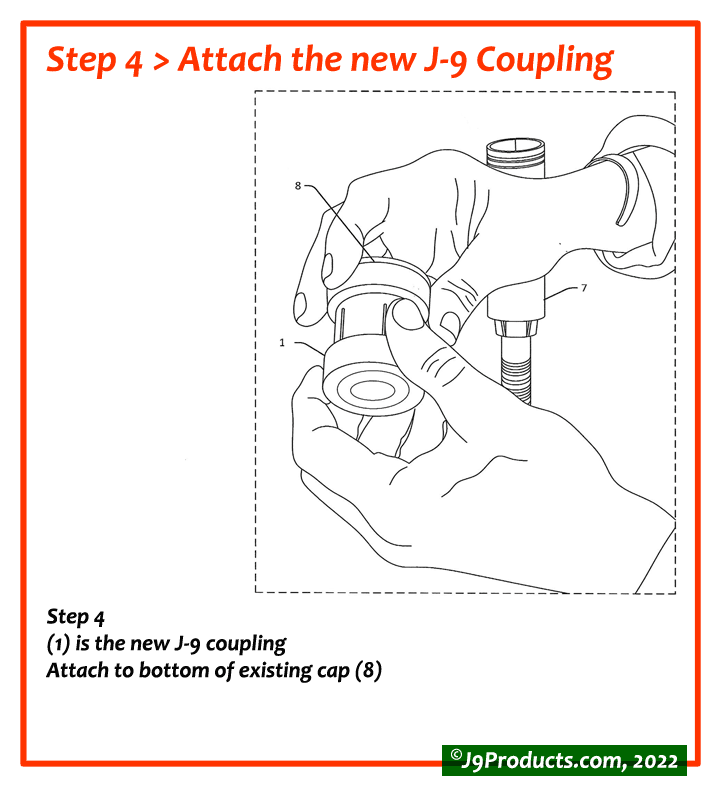 Step 4 > Attach the new J-9 Coupling

8

7

1

Step 4
(1) is the new J-9 coupling
Attach to bottom of existing cap (8)

©J9Products.com, 2022